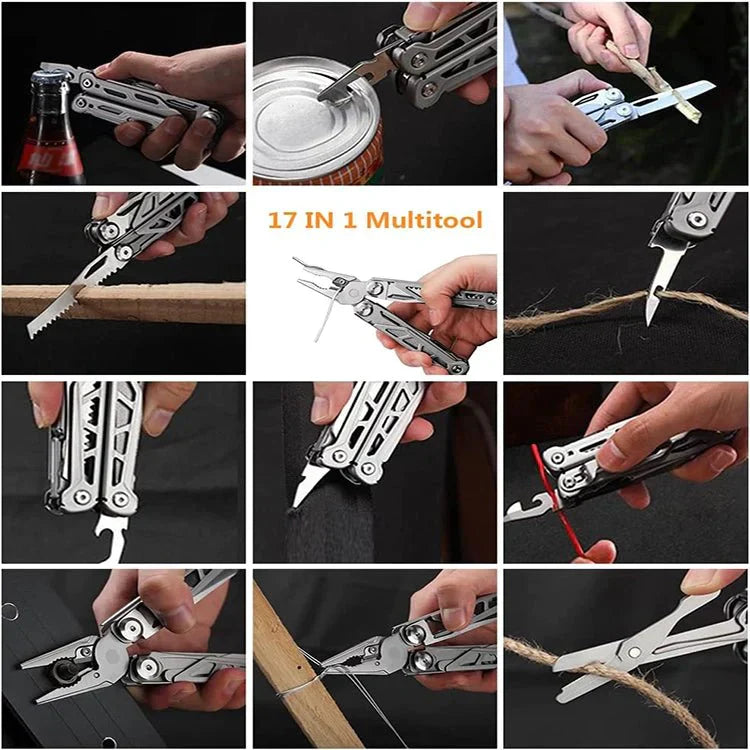 17 IN 1 Multitool